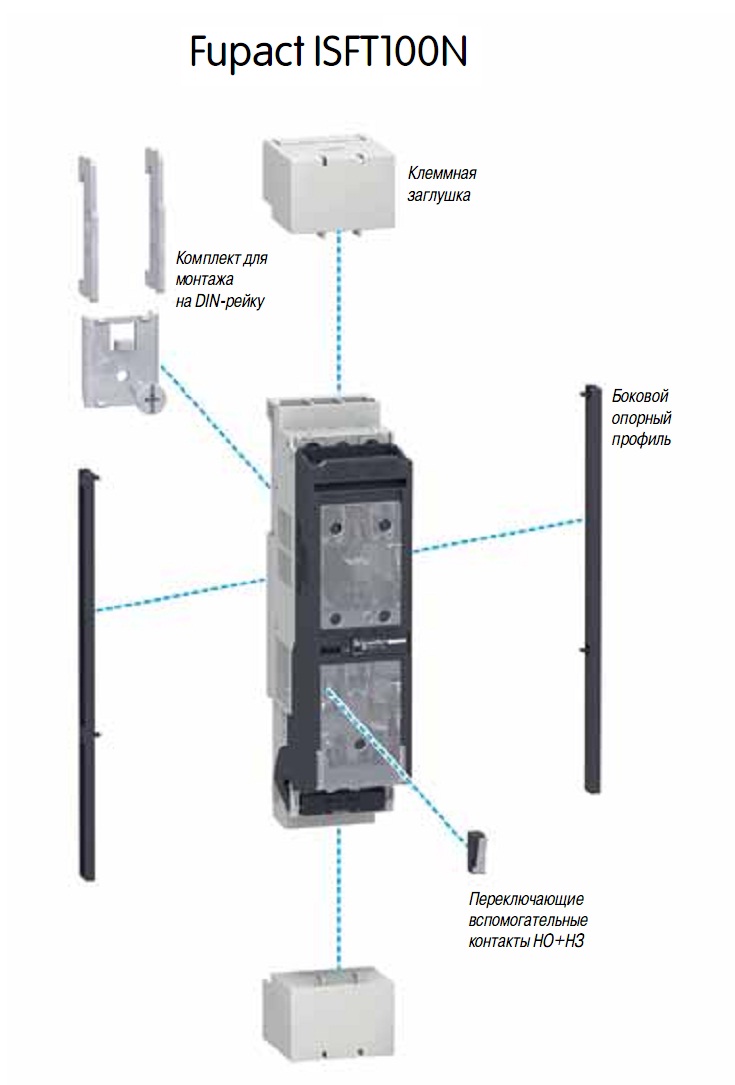 Fupact ISFT100N

Клеммная заглушка

Комплект для монтажа на DIN-рейку

Боковой опорный профиль

Переключающие вспомогательные контакты НО+НЗ