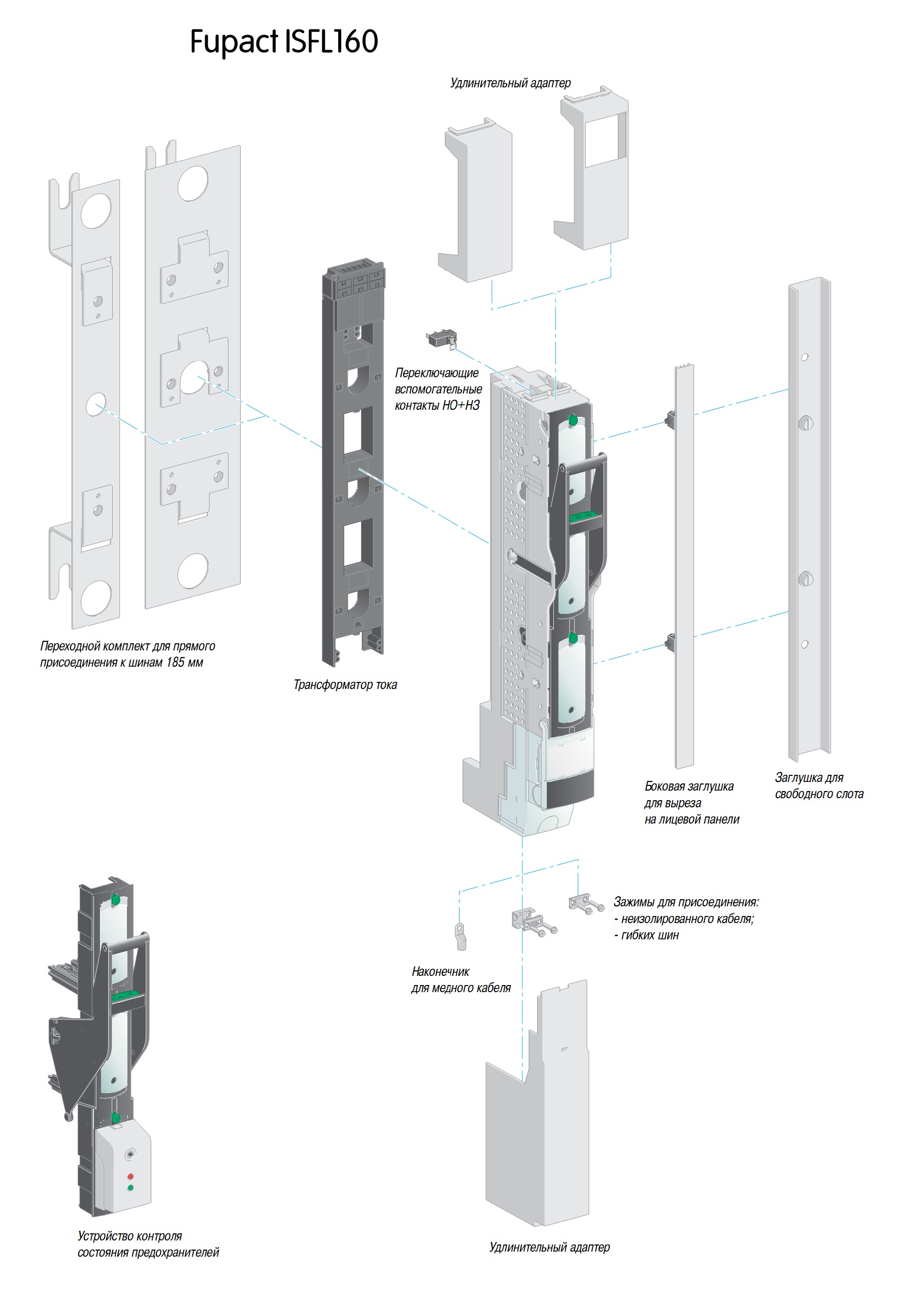 Fupact ISFL160

Удлинительный адаптер

Переключающие вспомогательные контакты НО+НЗ

Переходной комплект для прямого присоединения к шинам 185 мм

Трансформатор тока

Боковая заглушка для выреза на лицевой панели

Заглушка для свободного слота

Зажимы для присоединения:
- неизолированного кабеля;
- гибких шин

Наконечник для медного кабеля

Устройство контроля состояния предохранителей

Удлинительный адаптер