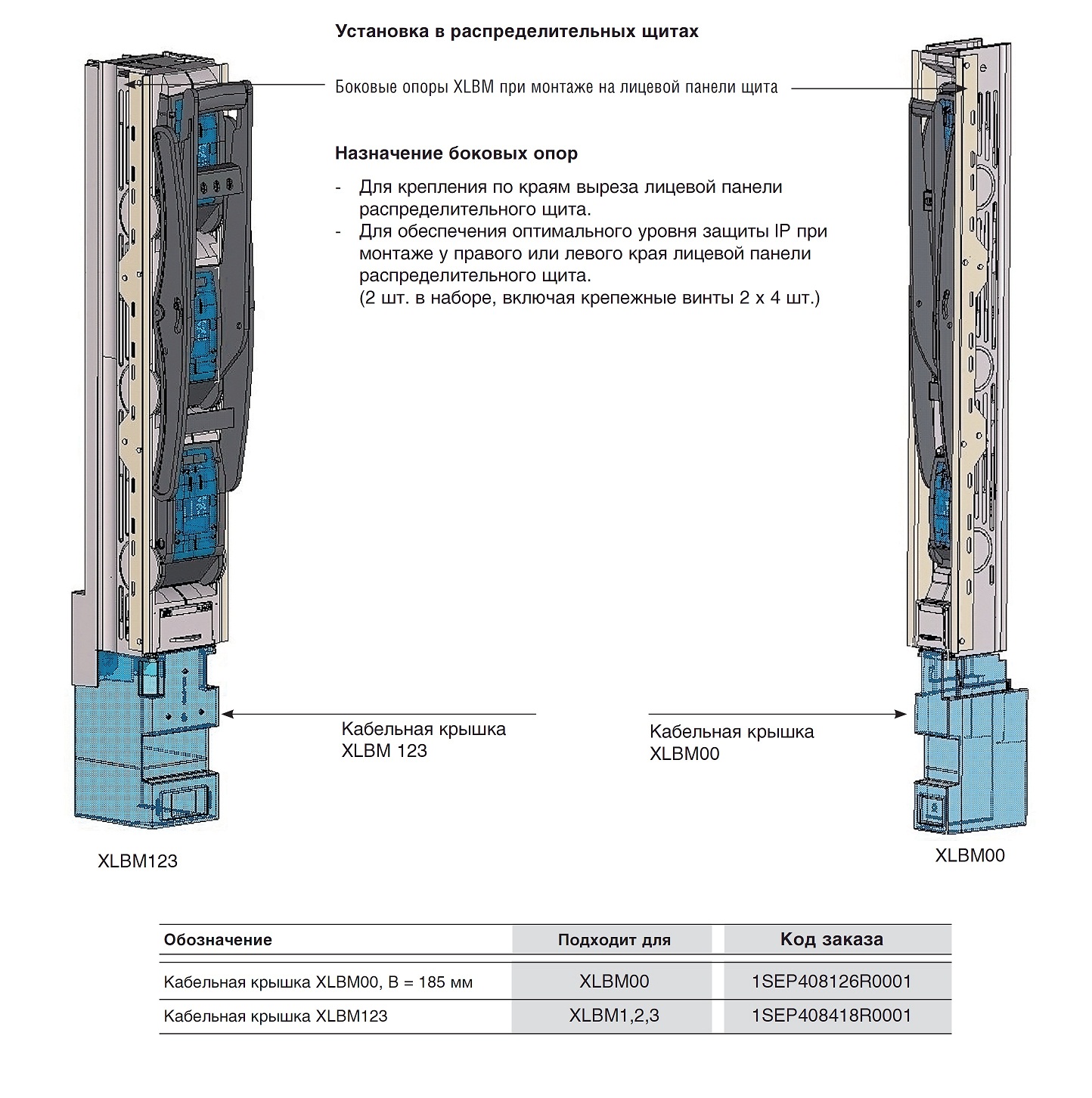 Установка в распределительных щитах

Боковые опоры XLBM при монтаже на лицевой панели щита

Назначение боковых опор

- Для крепления по краям выреза лицевой панели распределительного щита.
- Для обеспечения оптимального уровня защиты IP при монтаже у правого или левого края лицевой панели распределительного щита. (2 шт. в наборе, включая крепежные винты 2 x 4 шт.)

Кабельная крышка XLBM 123

Кабельная крышка XLBM00

XLBM123

XLBM00

| Обозначение | Подходит для | Код заказа |
|---|---|---|
| Кабельная крышка XLBM00, B = 185 мм | XLBM00 | 1SEP408126R0001 |
| Кабельная крышка XLBM123 | XLBM1,2,3 | 1SEP408418R0001 |